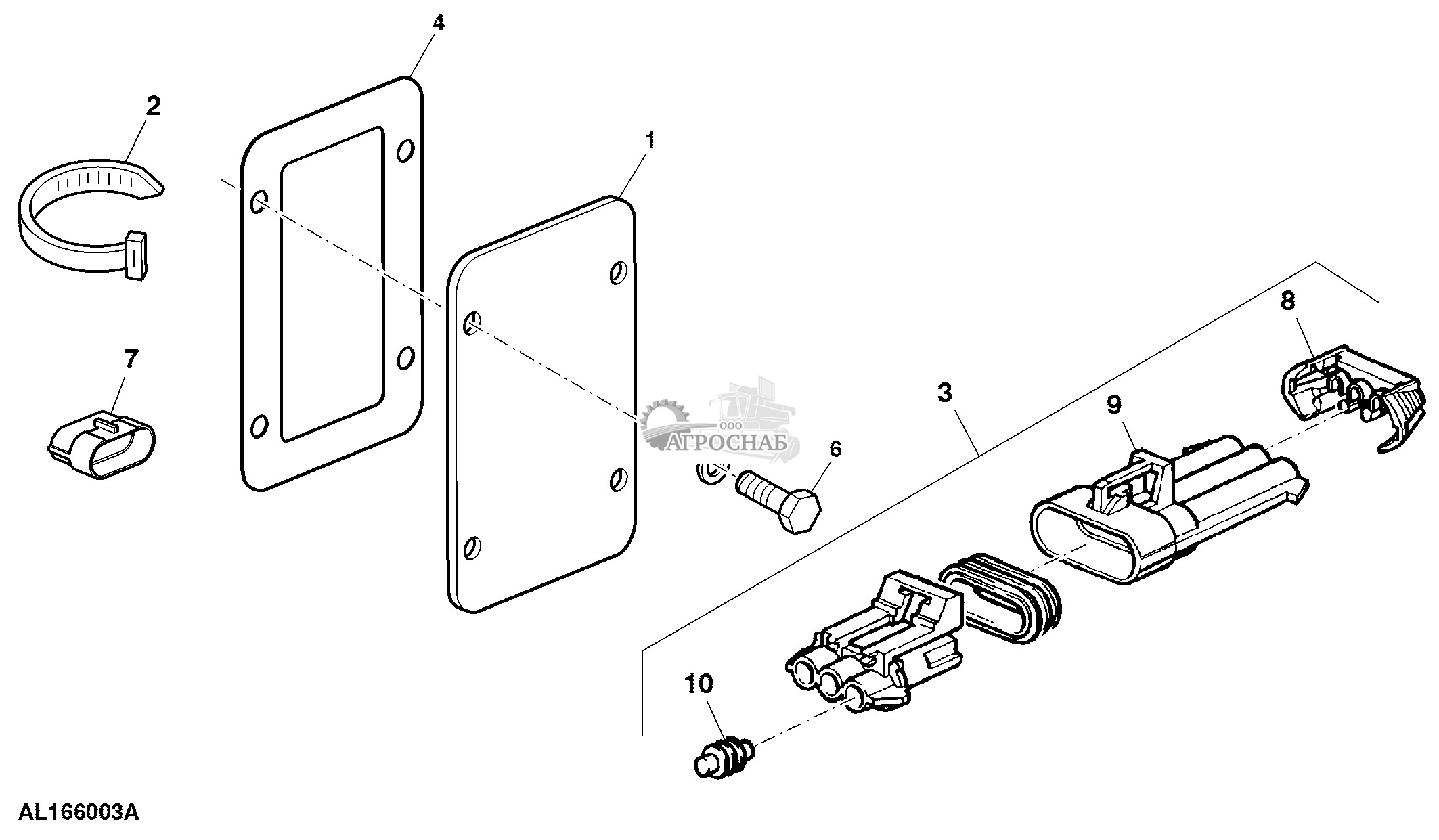 4

2

1

7

8

3

9

ООО
АГРОСНАБ

6

10

AL166003A